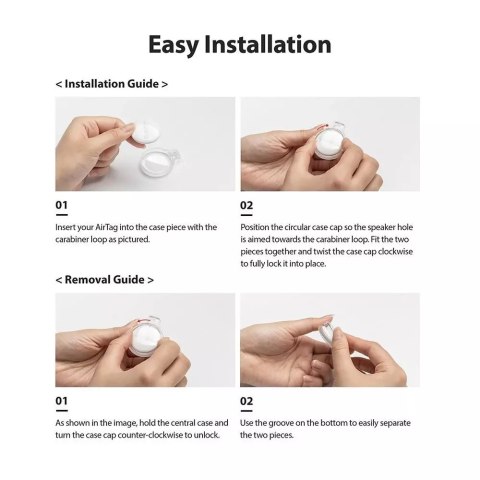 Easy Installation

< Installation Guide >

01

Insert your AirTag into the case piece with the carabiner loop as pictured.

02

Position the circular case cap so the speaker hole is aimed towards the carabiner loop. Fit the two pieces together and twist the case cap clockwise to fully lock it into place.

< Removal Guide >

01

As shown in the image, hold the central case and turn the case cap counter-clockwise to unlock.

02

Use the groove on the bottom to easily separate the two pieces.